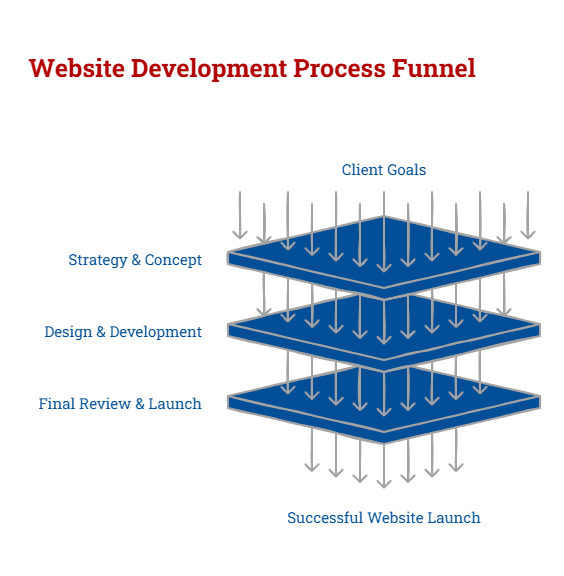 Website Development Process Funnel

Client Goals

Strategy & Concept

Design & Development

Final Review & Launch

Successful Website Launch